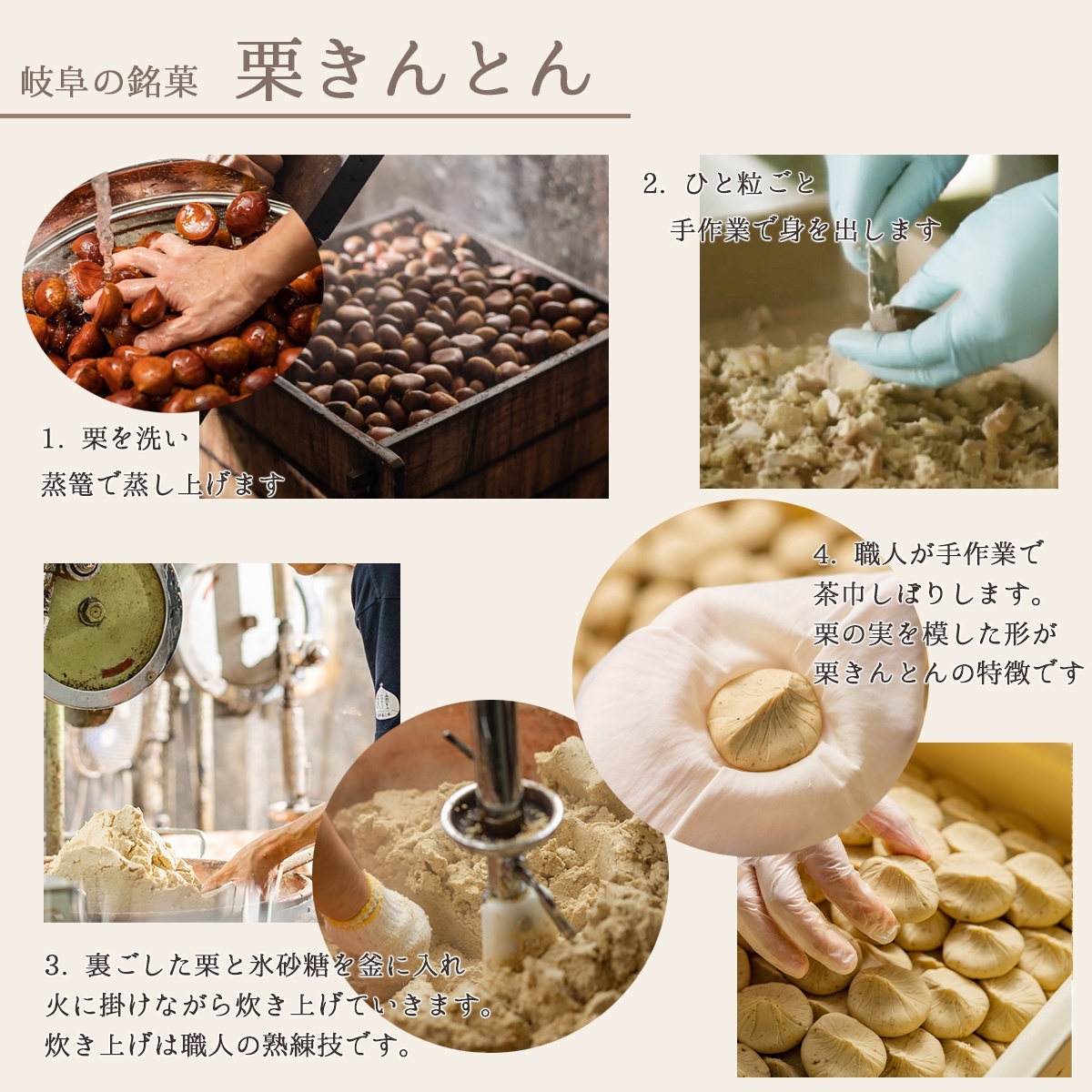 岐阜の銘菓　栗きんとん

1. 栗を洗い
蒸篭で蒸し上げます

2. ひと粒ごと
手作業で身を出します

3. 裏ごした栗と氷砂糖を釜に入れ
火に掛けながら炊き上げていきます。
炊き上げは職人の熟練技です。

4. 職人が手作業で
茶巾しぼりします。
栗の実を模した形が
栗きんとんの特徴です